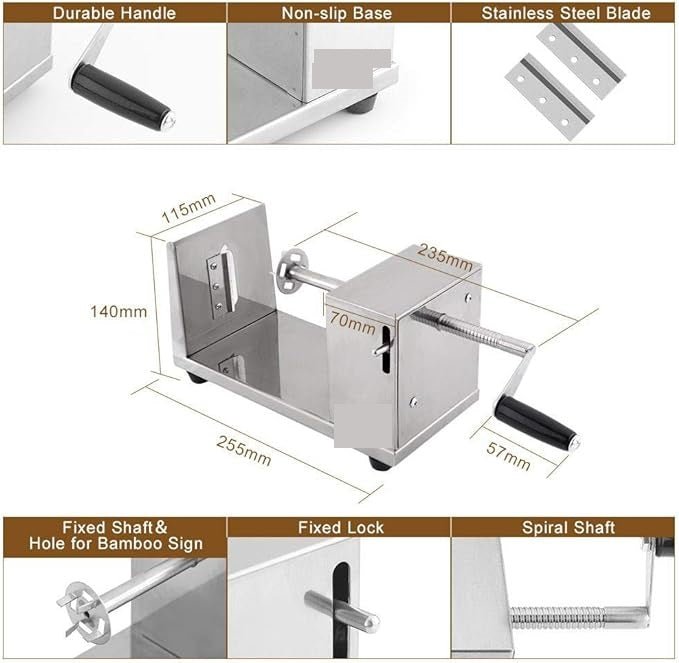 Durable Handle

Non-slip Base

Stainless Steel Blade

115mm

235mm

140mm

70mm

255mm

57mm

Fixed Shaft & Hole for Bamboo Sign

Fixed Lock

Spiral Shaft