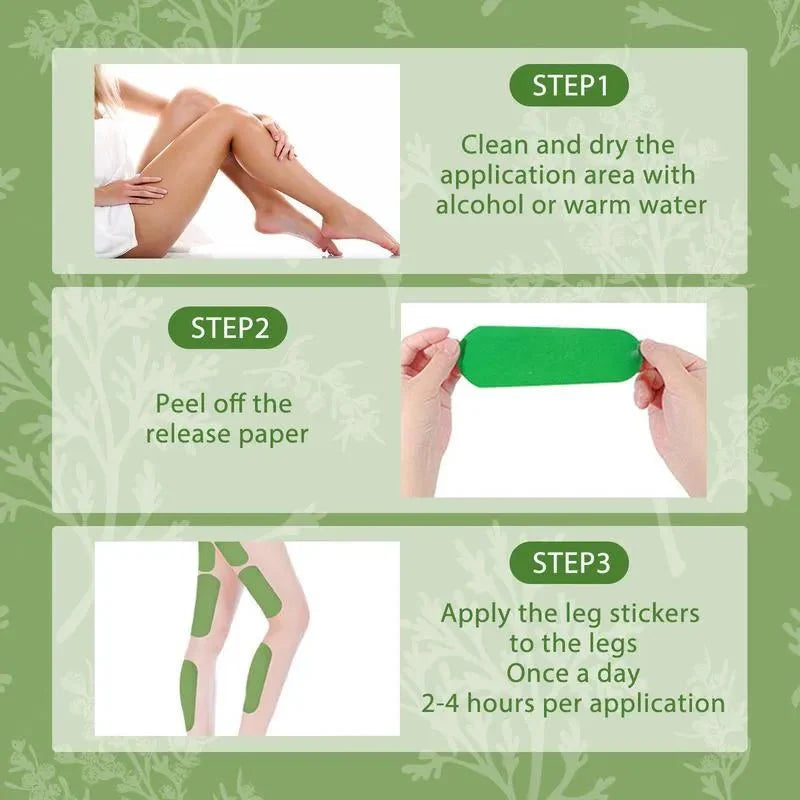 STEP1

Clean and dry the application area with alcohol or warm water

STEP2

Peel off the release paper

STEP3

Apply the leg stickers to the legs
Once a day
2-4 hours per application