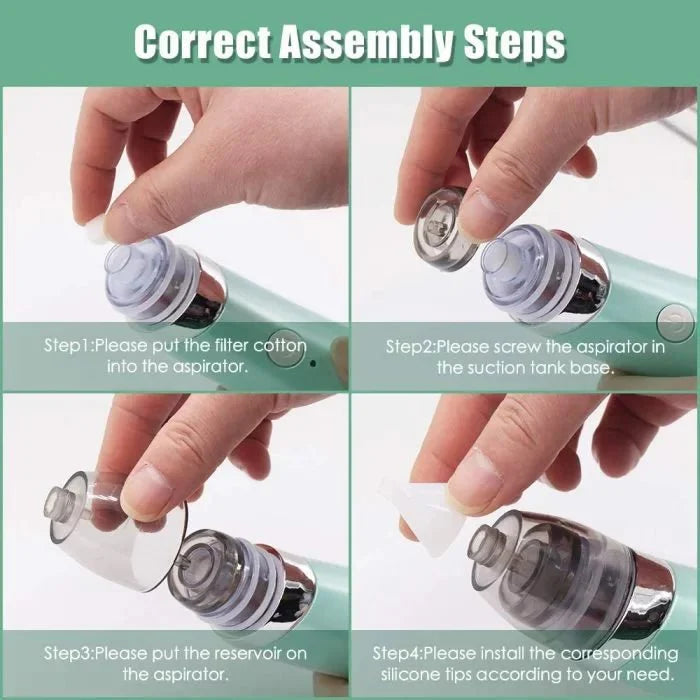 Correct Assembly Steps

Step1:Please put the filter cotton into the aspirator.

Step2:Please screw the aspirator in the suction tank base.

Step3:Please put the reservoir on the aspirator.

Step4:Please install the corresponding silicone tips according to your need.