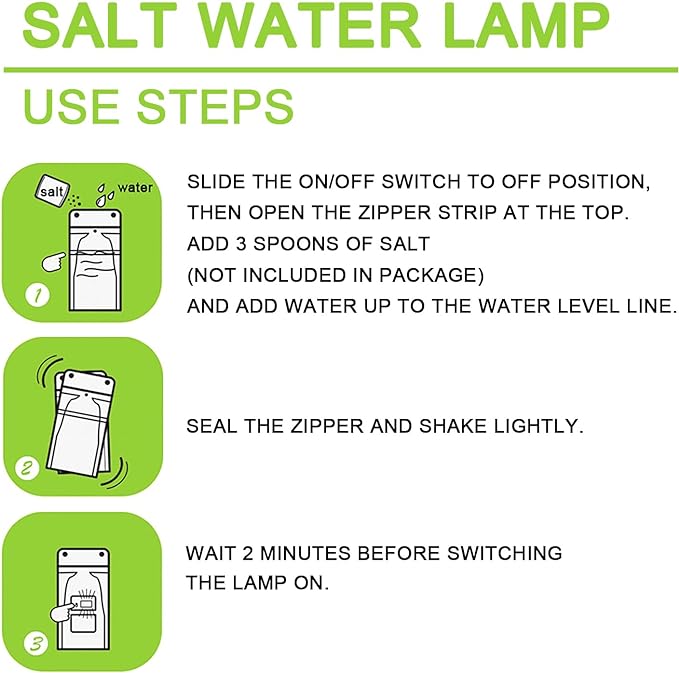 SALT WATER LAMP

USE STEPS

salt

water

1

SLIDE THE ON/OFF SWITCH TO OFF POSITION, THEN OPEN THE ZIPPER STRIP AT THE TOP. ADD 3 SPOONS OF SALT (NOT INCLUDED IN PACKAGE) AND ADD WATER UP TO THE WATER LEVEL LINE.

2

SEAL THE ZIPPER AND SHAKE LIGHTLY.

3

WAIT 2 MINUTES BEFORE SWITCHING THE LAMP ON.