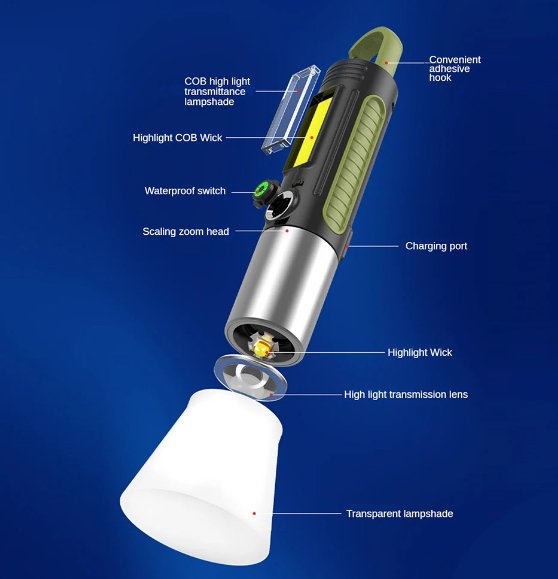 Convenient adhesive hook

COB high light transmittance lampshade

Highlight COB Wick

Waterproof switch

Scaling zoom head

Charging port

Highlight Wick

High light transmission lens

Transparent lampshade