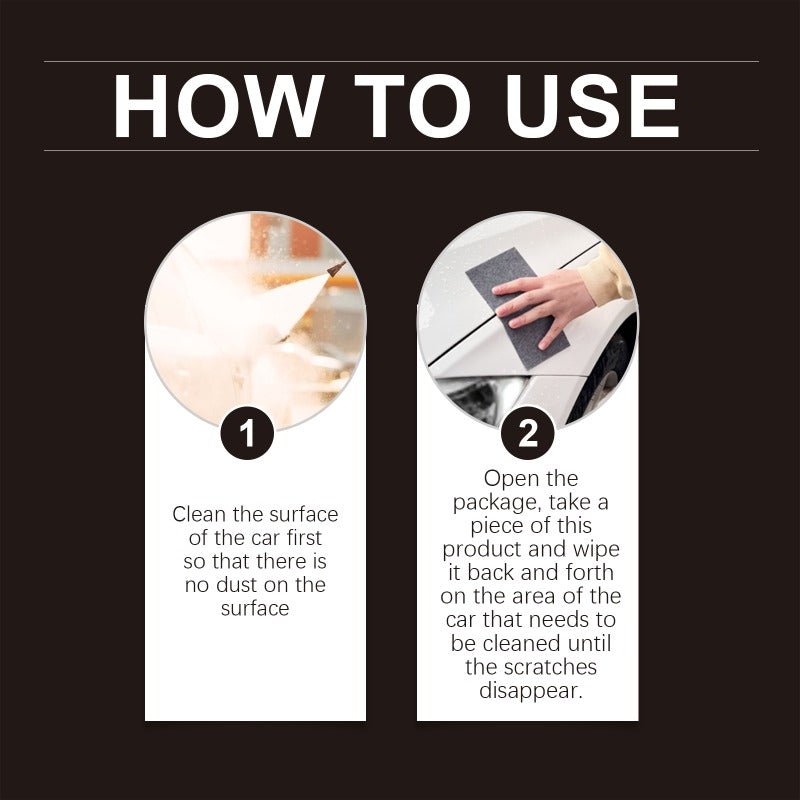 HOW TO USE

1

Clean the surface of the car first so that there is no dust on the surface

2

Open the package, take a piece of this product and wipe it back and forth on the area of the car that needs to be cleaned until the scratches disappear.