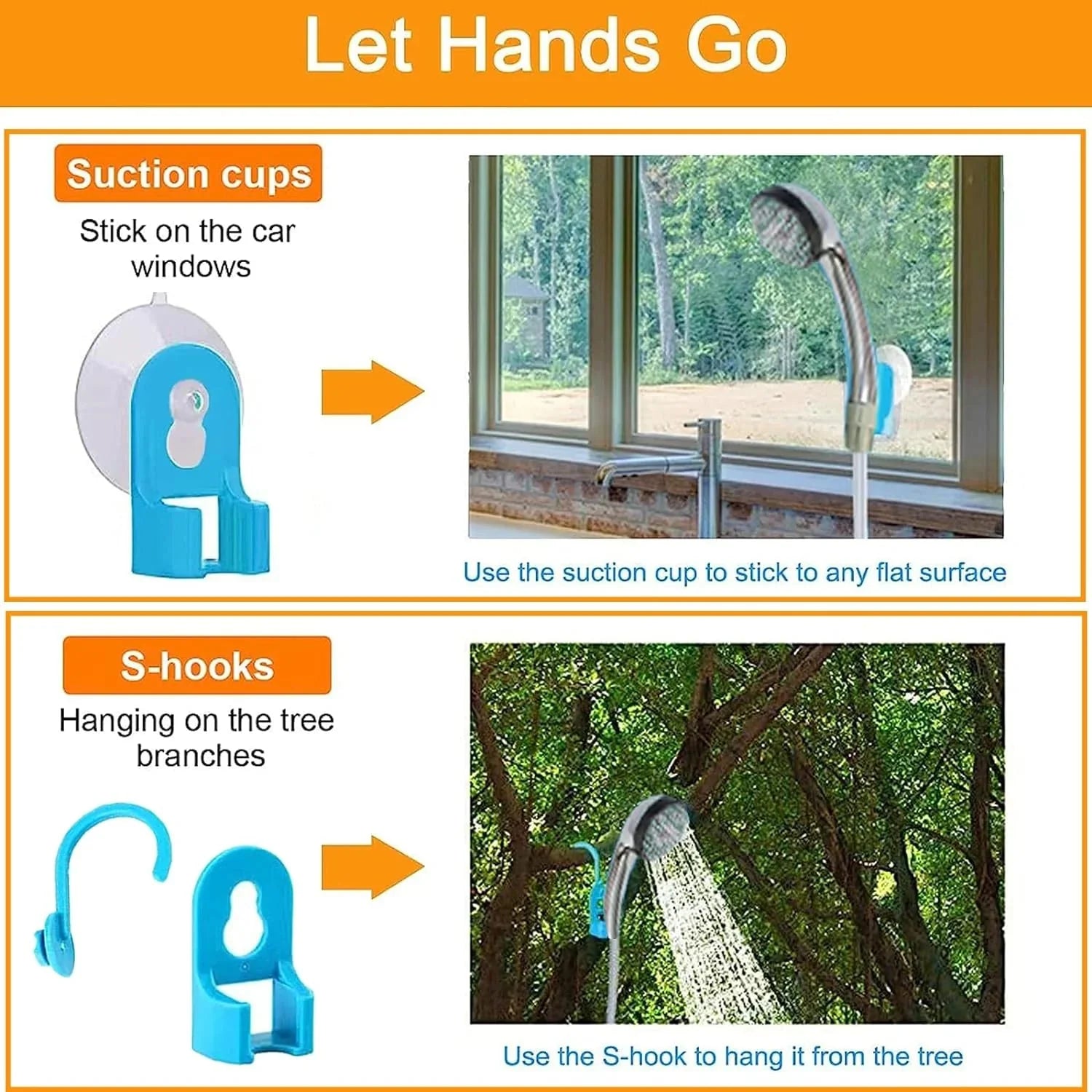 Let Hands Go

Suction cups

Stick on the car windows

Use the suction cup to stick to any flat surface

S-hooks

Hanging on the tree branches

Use the S-hook to hang it from the tree