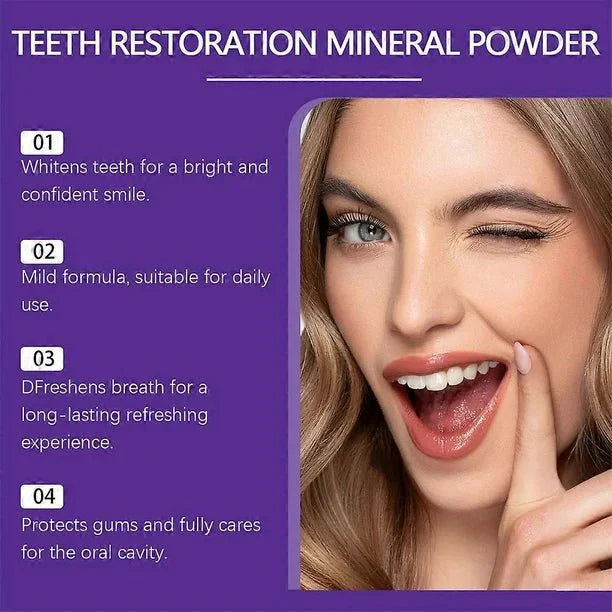 TEETH RESTORATION MINERAL POWDER

01
Whitens teeth for a bright and confident smile.

02
Mild formula, suitable for daily use.

03
DFreshens breath for a long-lasting refreshing experience.

04
Protects gums and fully cares for the oral cavity.