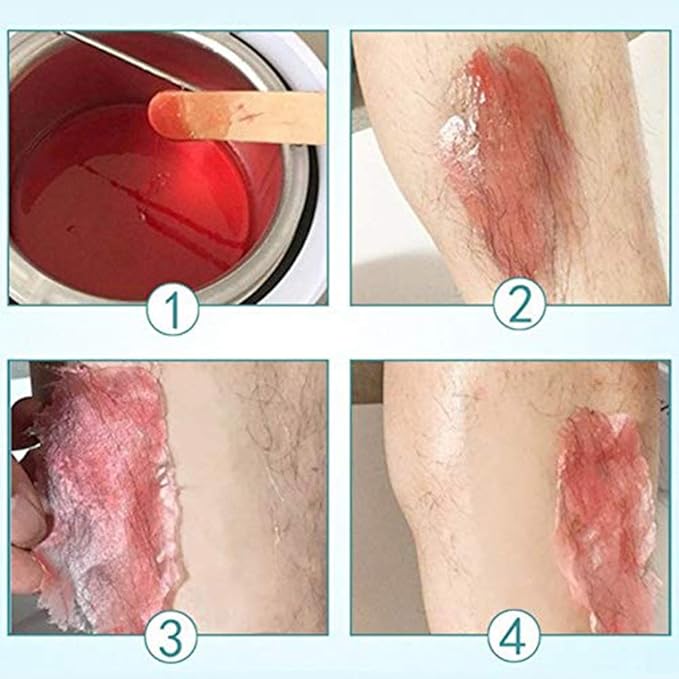 1

2

3

4