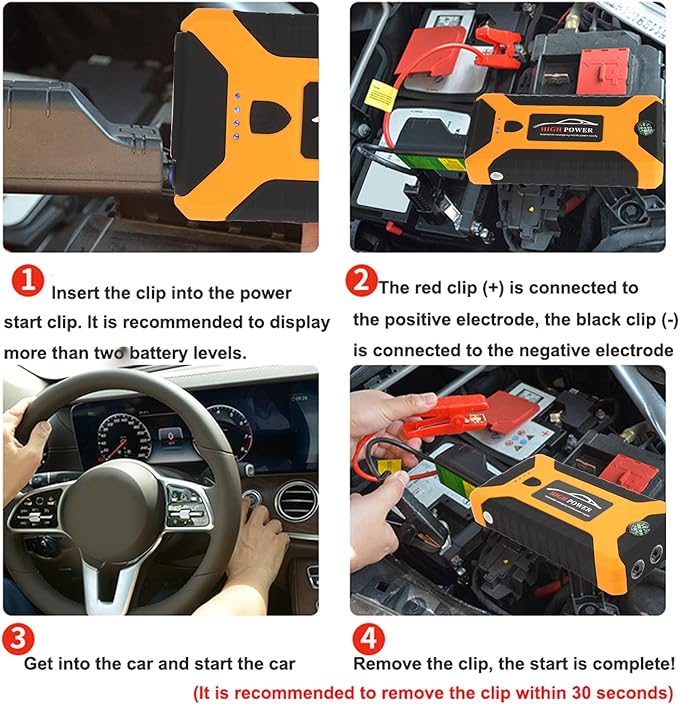 HIGH POWER

1 Insert the clip into the power start clip. It is recommended to display more than two battery levels.

2 The red clip (+) is connected to the positive electrode, the black clip (-) is connected to the negative electrode

HIGH POWER

3 Get into the car and start the car

4 Remove the clip, the start is complete!

(It is recommended to remove the clip within 30 seconds)