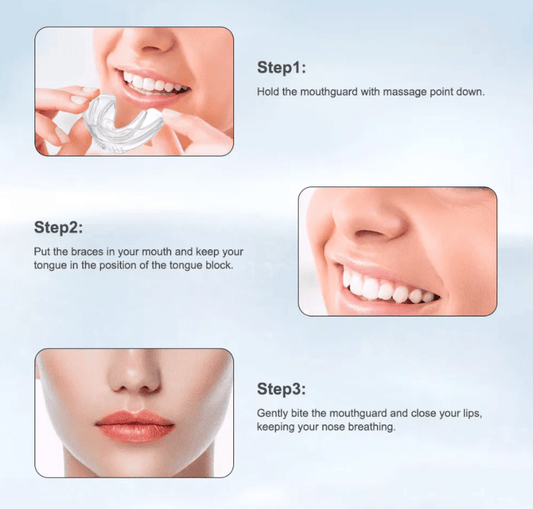 Step1:
Hold the mouthguard with massage point down.

Step2:
Put the braces in your mouth and keep your tongue in the position of the tongue block.

Step3:
Gently bite the mouthguard and close your lips, keeping your nose breathing.