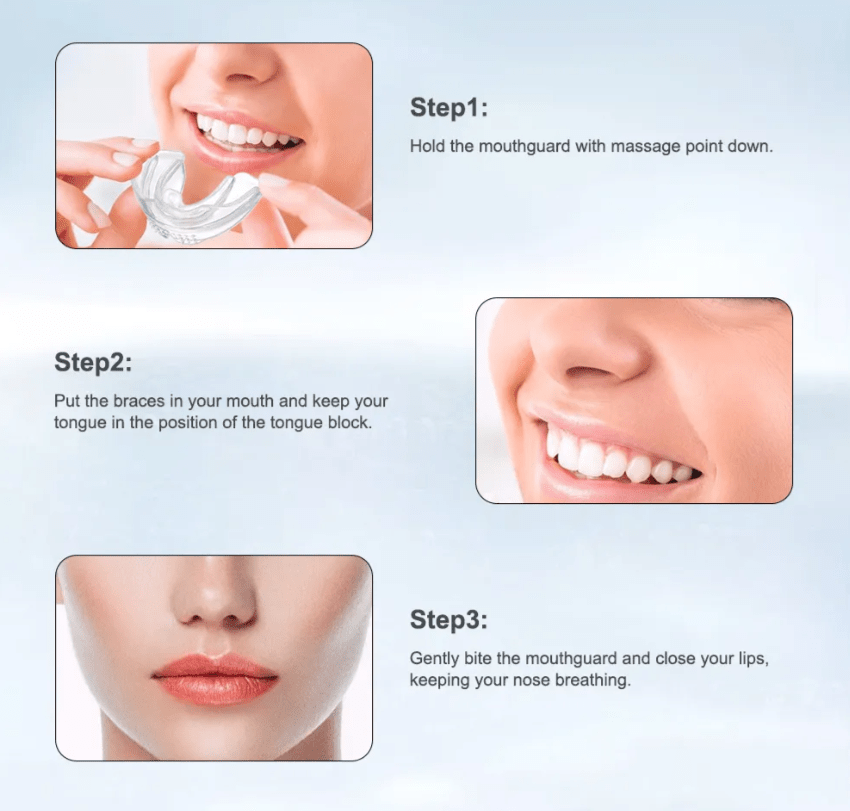 Step1:

Hold the mouthguard with massage point down.

Step2:

Put the braces in your mouth and keep your tongue in the position of the tongue block.

Step3:

Gently bite the mouthguard and close your lips, keeping your nose breathing.