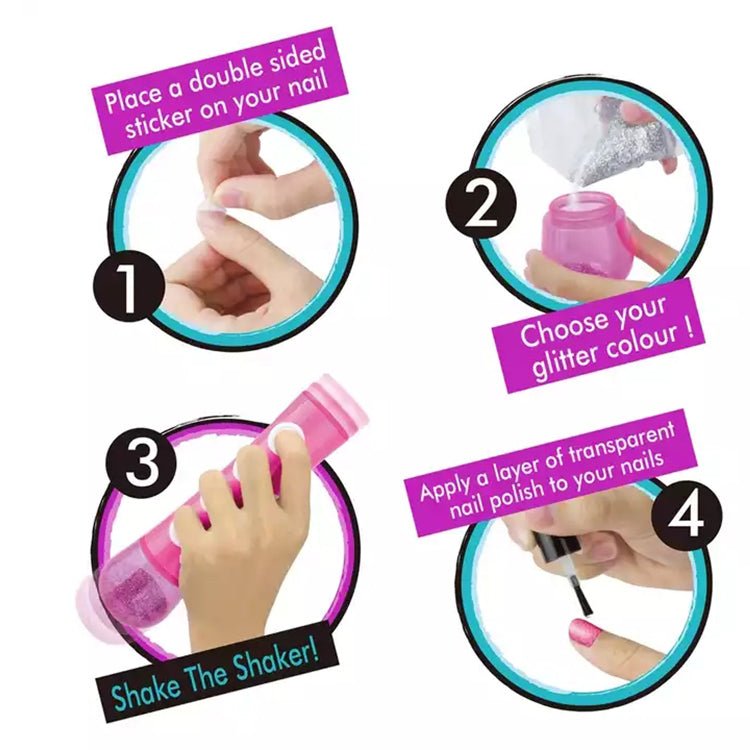 Place a double sided sticker on your nail

1

2

Choose your glitter colour !

3

Shake The Shaker!

Apply a layer of transparent nail polish to your nails

4