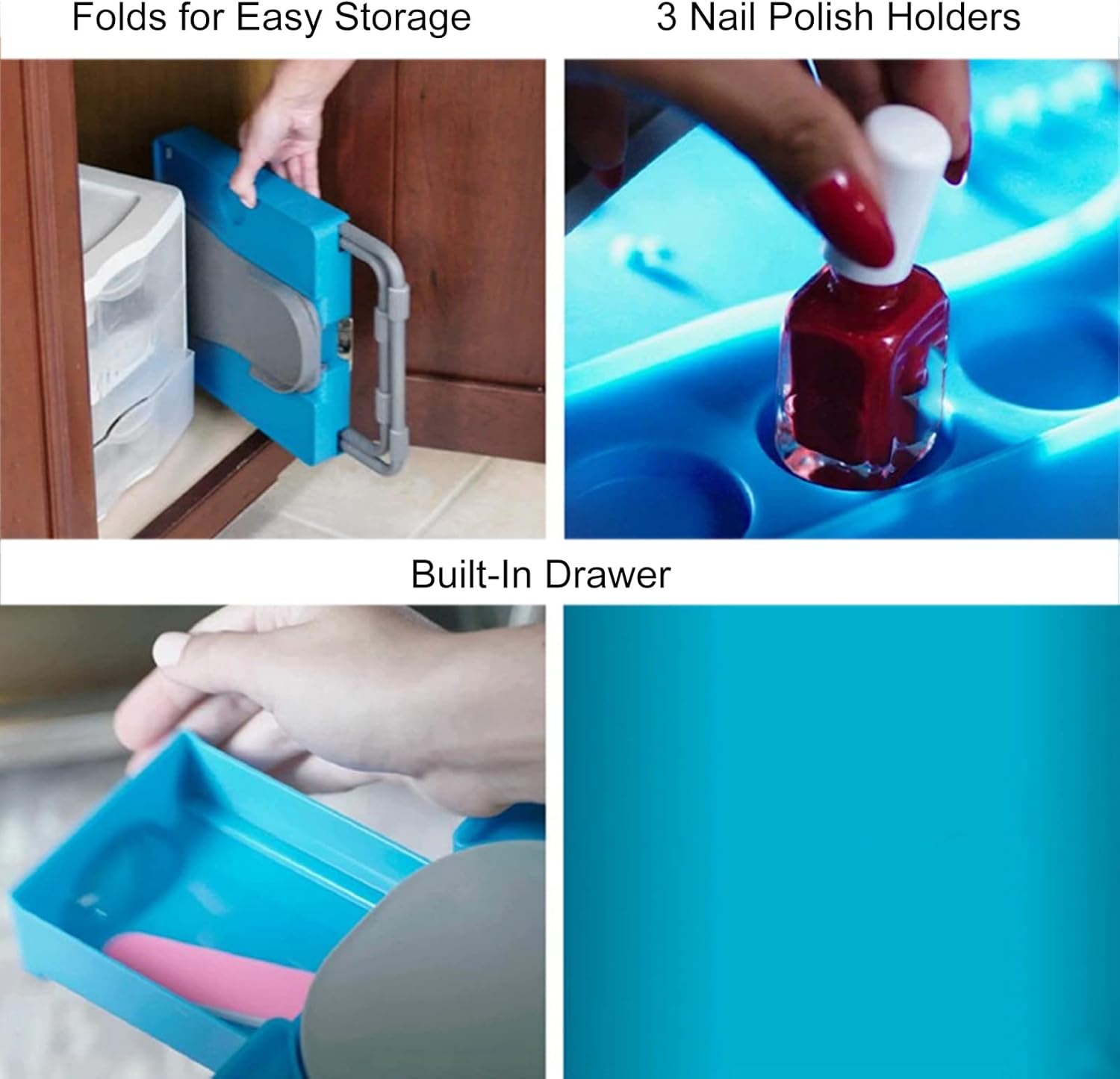 Folds for Easy Storage

3 Nail Polish Holders

Built-In Drawer