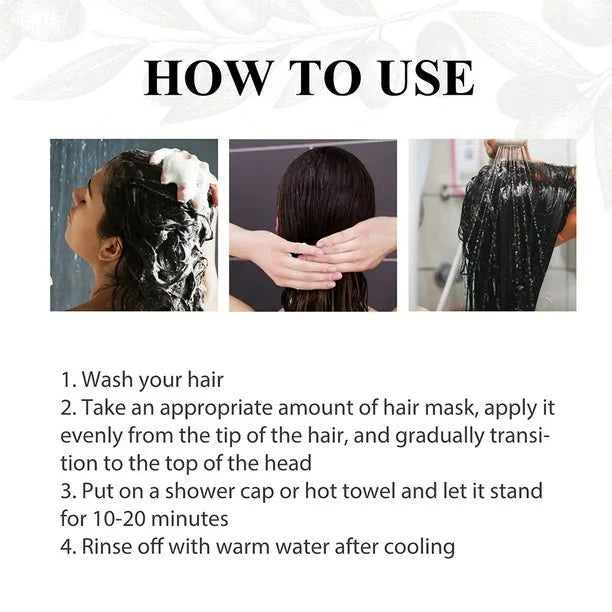 HOW TO USE

1. Wash your hair
2. Take an appropriate amount of hair mask, apply it evenly from the tip of the hair, and gradually transition to the top of the head
3. Put on a shower cap or hot towel and let it stand for 10-20 minutes
4. Rinse off with warm water after cooling