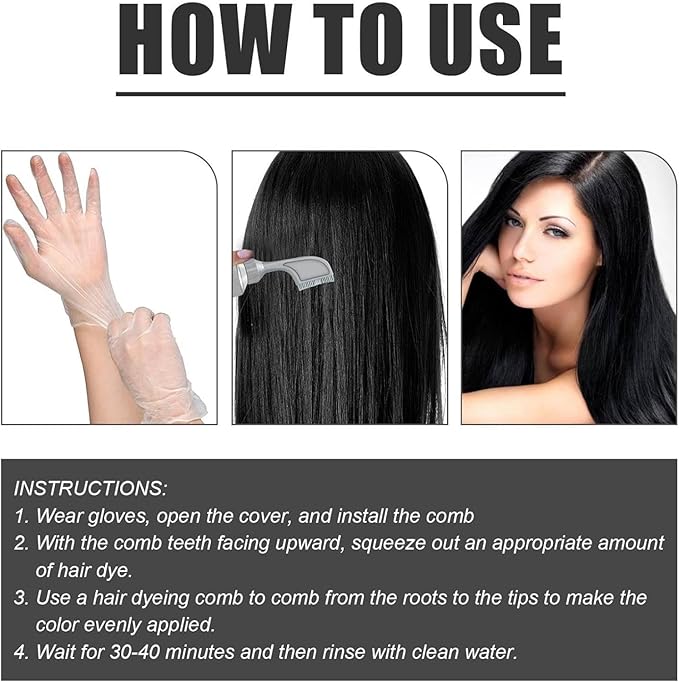 HOW TO USE

INSTRUCTIONS:
1. Wear gloves, open the cover, and install the comb
2. With the comb teeth facing upward, squeeze out an appropriate amount of hair dye.
3. Use a hair dyeing comb to comb from the roots to the tips to make the color evenly applied.
4. Wait for 30-40 minutes and then rinse with clean water.