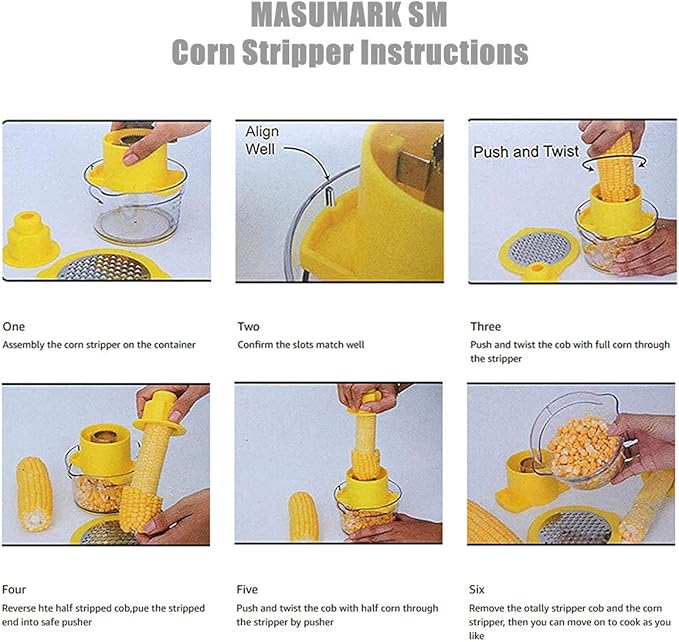 MASUMARK SM
Corn Stripper Instructions

Align Well

Push and Twist

One
Assembly the corn stripper on the container

Two
Confirm the slots match well

Three
Push and twist the cob with full corn through the stripper

Four
Reverse hte half stripped cob,pue the stripped end into safe pusher

Five
Push and twist the cob with half corn through the stripper by pusher

Six
Remove the otally stripper cob and the corn stripper, then you can move on to cook as you like