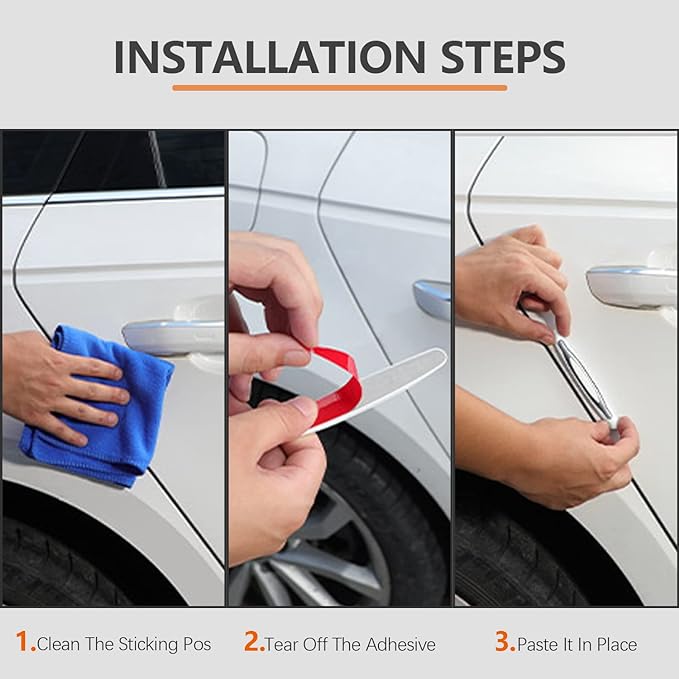 INSTALLATION STEPS

1.Clean The Sticking Pos

2.Tear Off The Adhesive

3.Paste It In Place