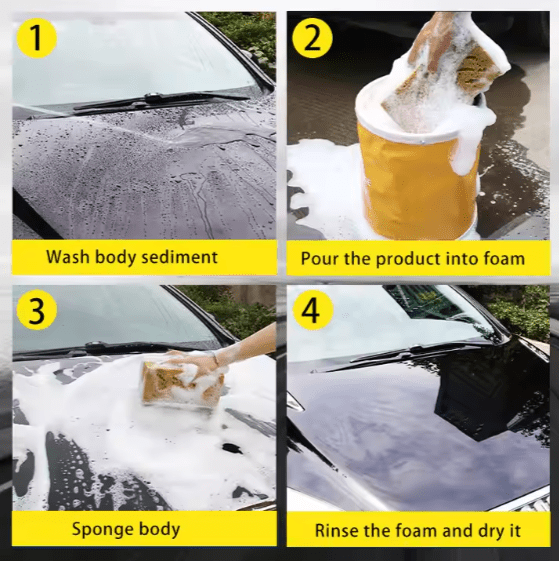 1

Wash body sediment

2

Pour the product into foam

3

Sponge body

4

Rinse the foam and dry it