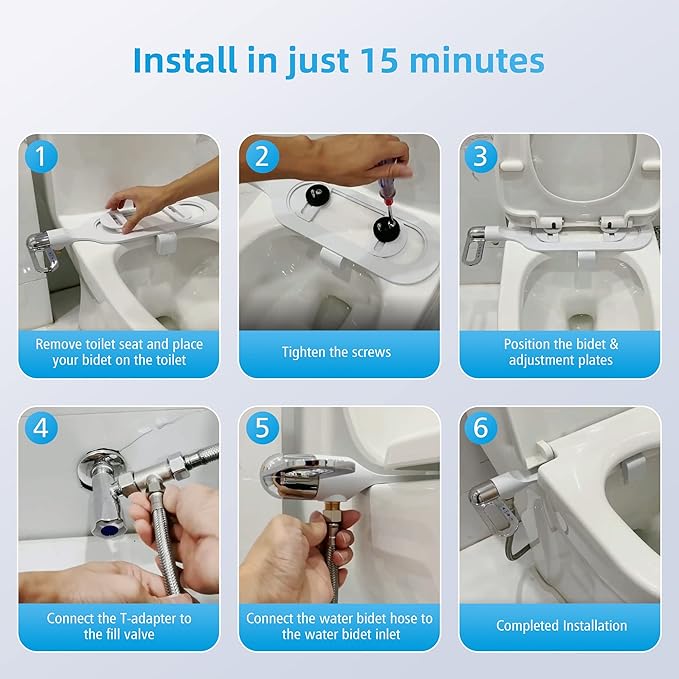 Install in just 15 minutes

1
Remove toilet seat and place your bidet on the toilet

2
Tighten the screws

3
Position the bidet & adjustment plates

4
Connect the T-adapter to the fill valve

5
Connect the water bidet hose to the water bidet inlet

6
Completed Installation