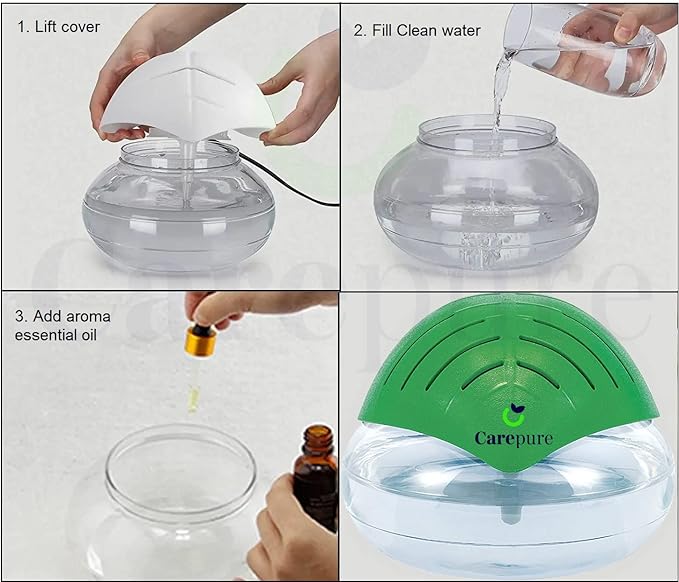 1. Lift cover

2. Fill Clean water

3. Add aroma essential oil

Carepure

Carepure