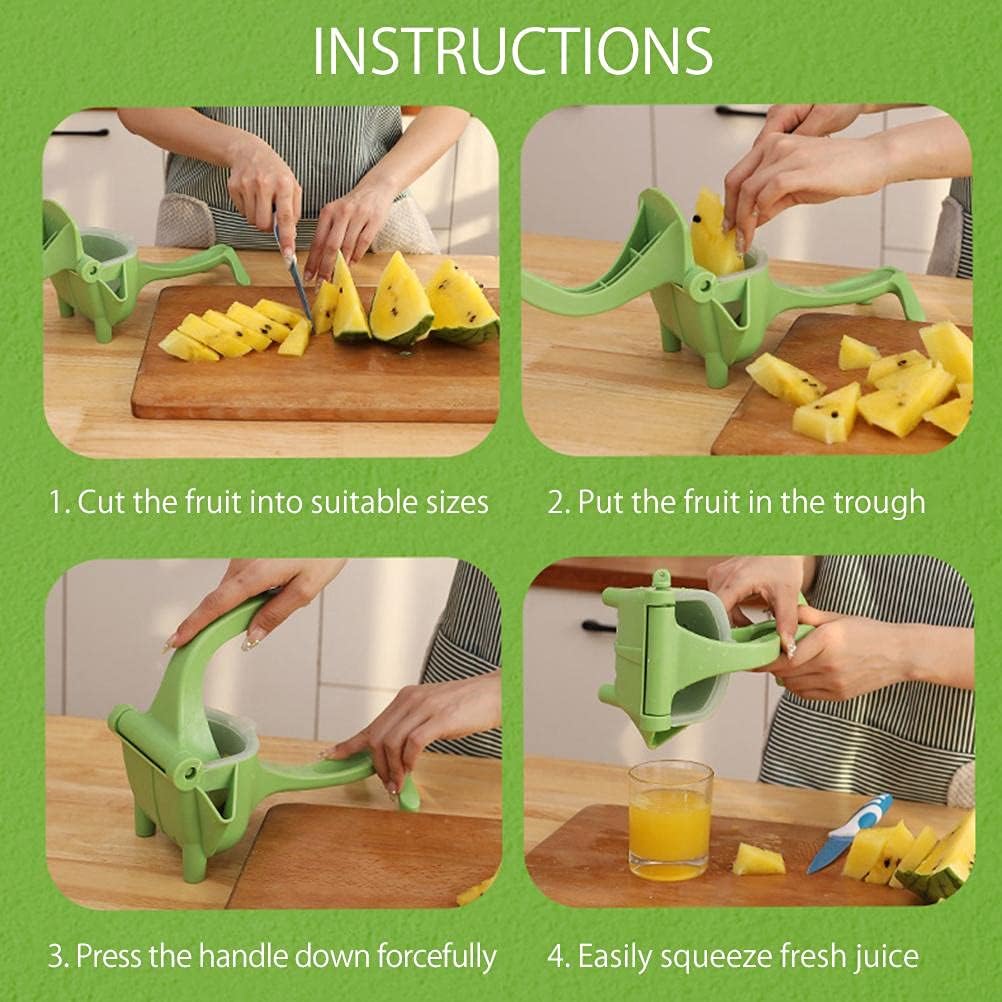 INSTRUCTIONS

1. Cut the fruit into suitable sizes

2. Put the fruit in the trough

3. Press the handle down forcefully

4. Easily squeeze fresh juice